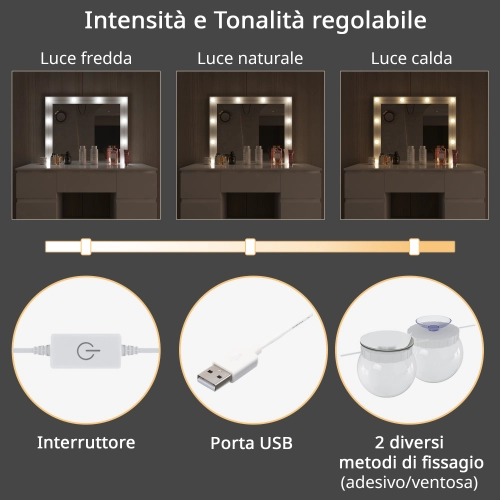 Intensità e Tonalità regolabile

Luce fredda

Luce naturale

Luce calda

Interruttore

Porta USB

2 diversi metodi di fissagio (adesivo/ventosa)